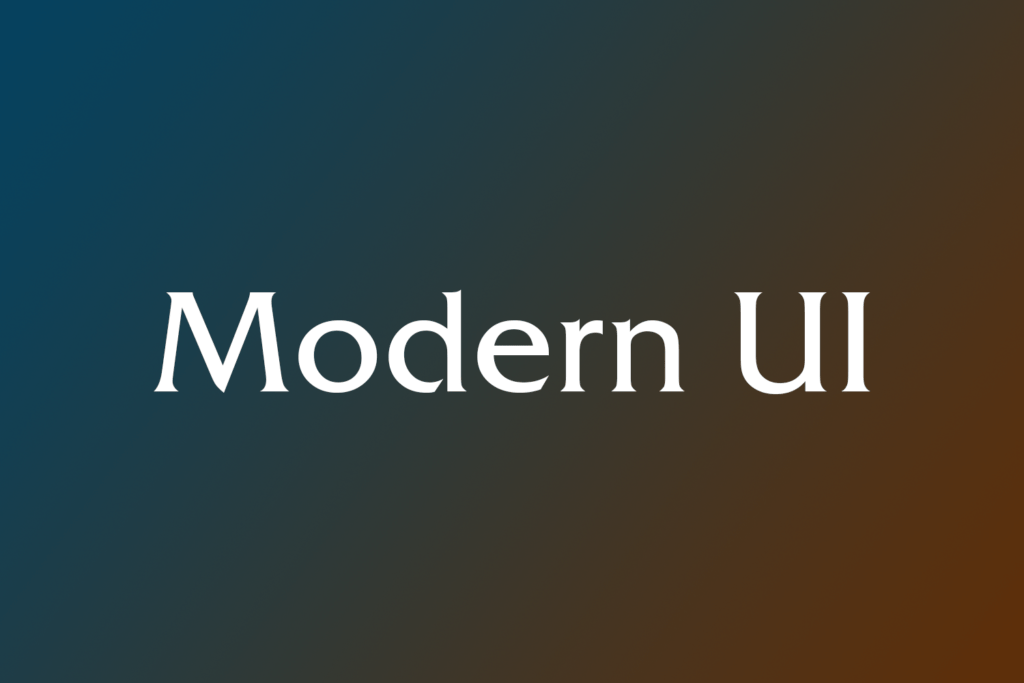 Modern UI